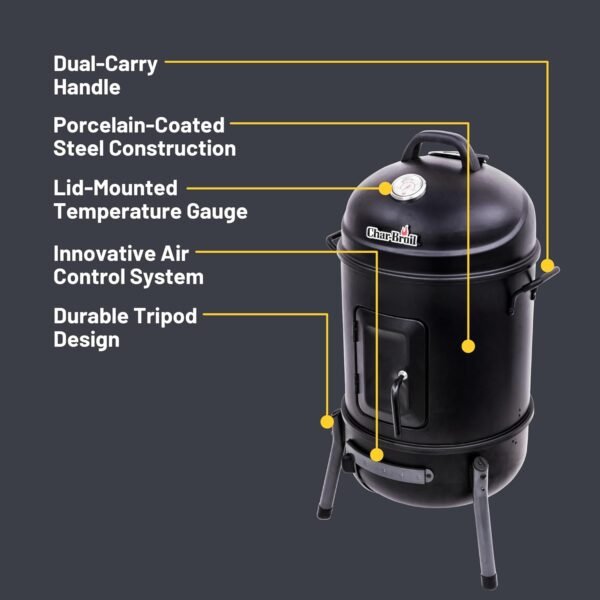 Dual-Carry Handle

Porcelain-Coated Steel Construction

Lid-Mounted Temperature Gauge

Innovative Air Control System

Durable Tripod Design

Char-Broil