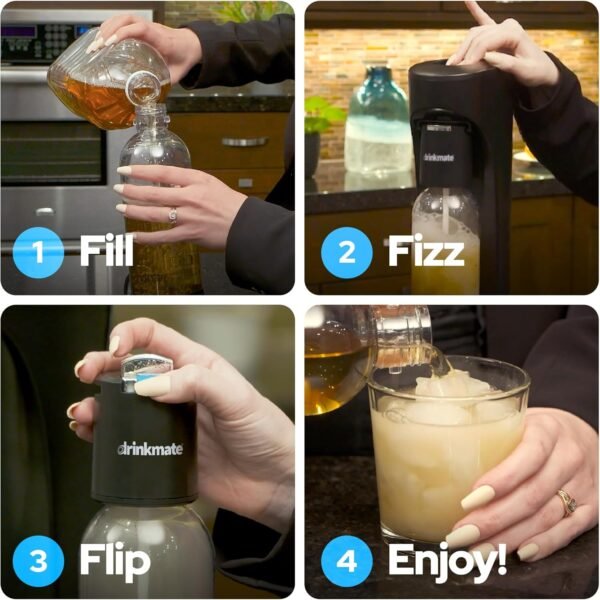 1 Fill

drinkmate

2 Fizz

drinkmate

3 Flip

4 Enjoy!